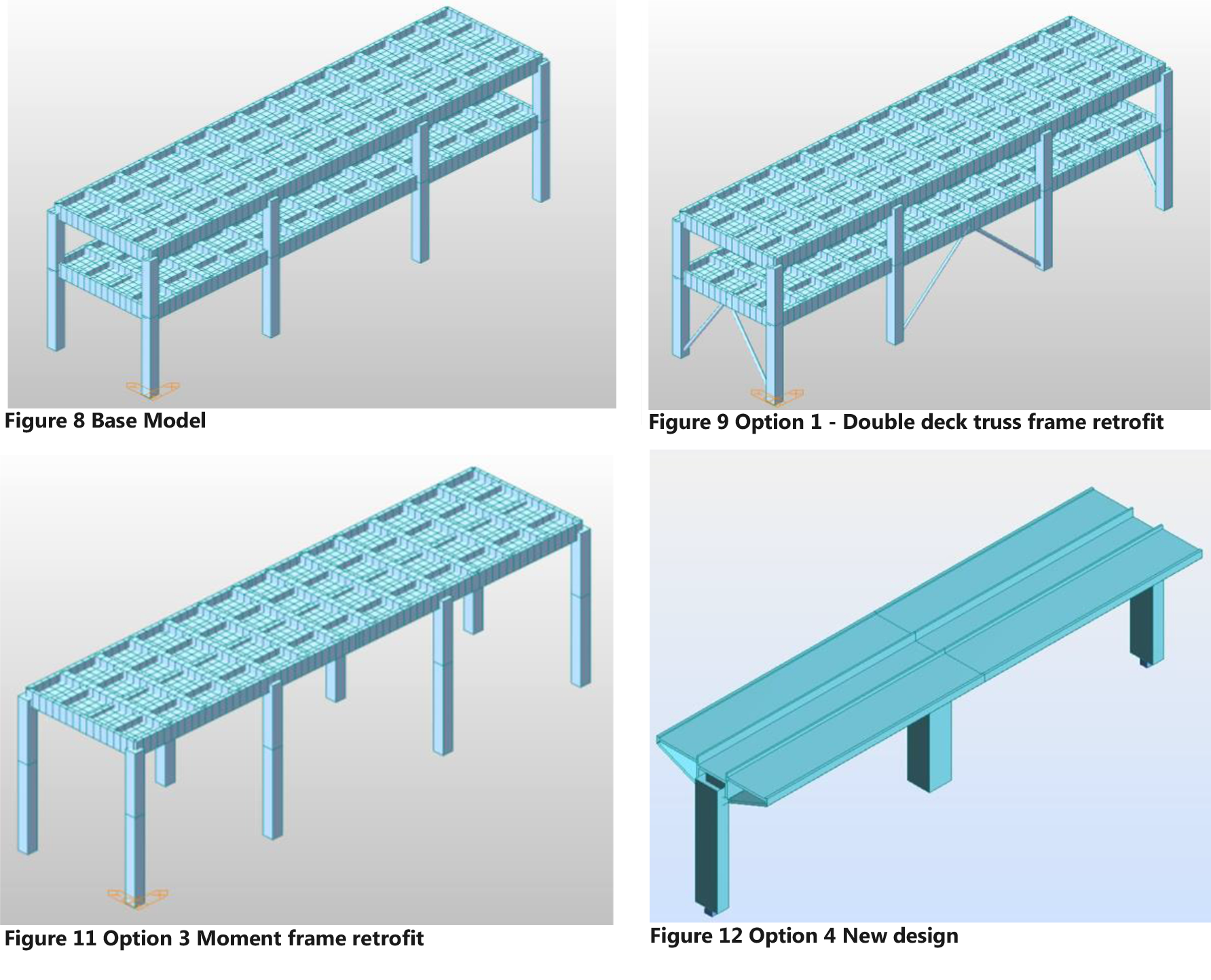 Figure 8 Base Model

Figure 9 Option 1 - Double deck truss frame retrofit

Figure 11 Option 3 Moment frame retrofit

Figure 12 Option 4 New design